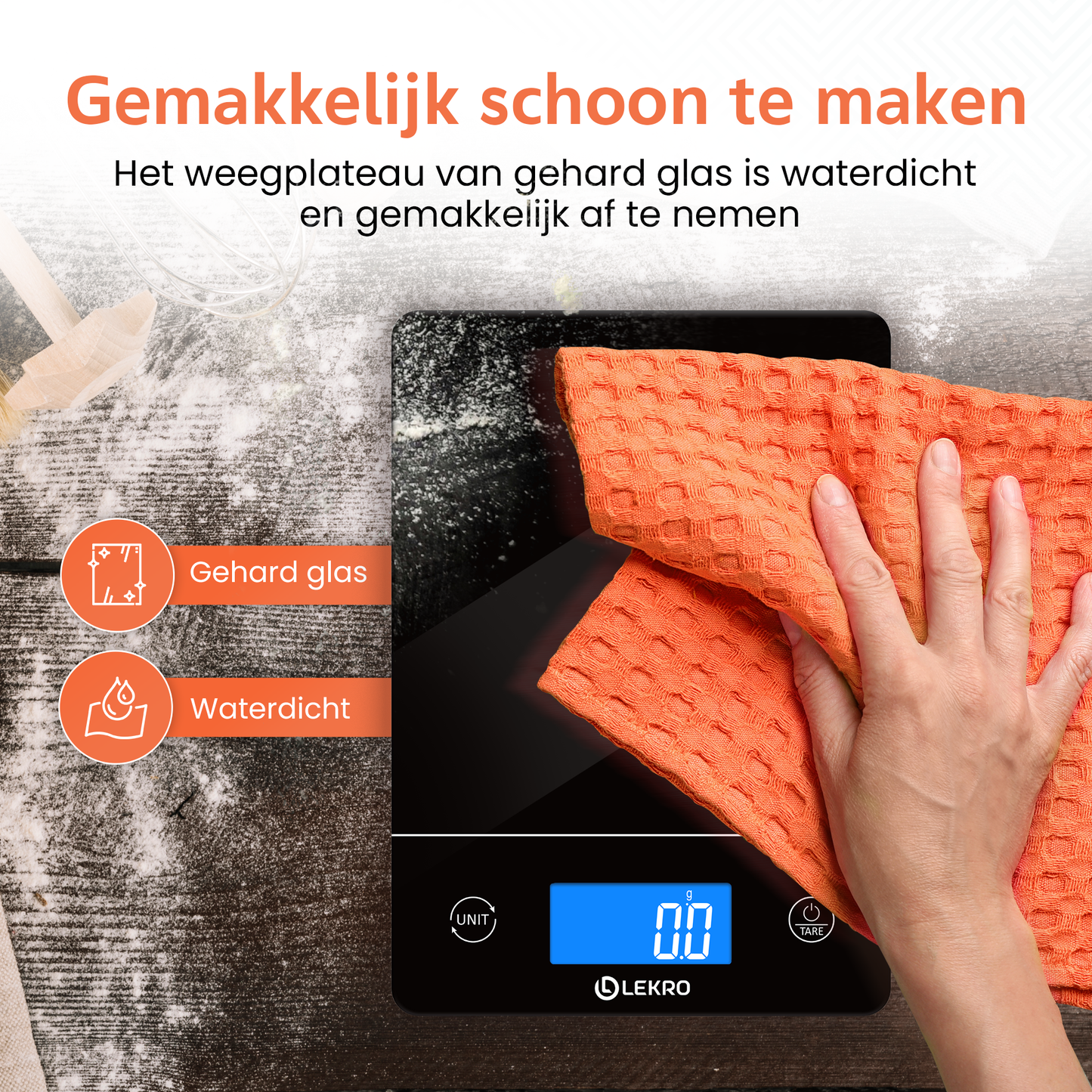 Gemakkelijk schoon te maken

Het weegplateau van gehard glas is waterdicht en gemakkelijk af te nemen

Gehard glas

Waterdicht

UNIT

g

0.0

TARE

LEKRO