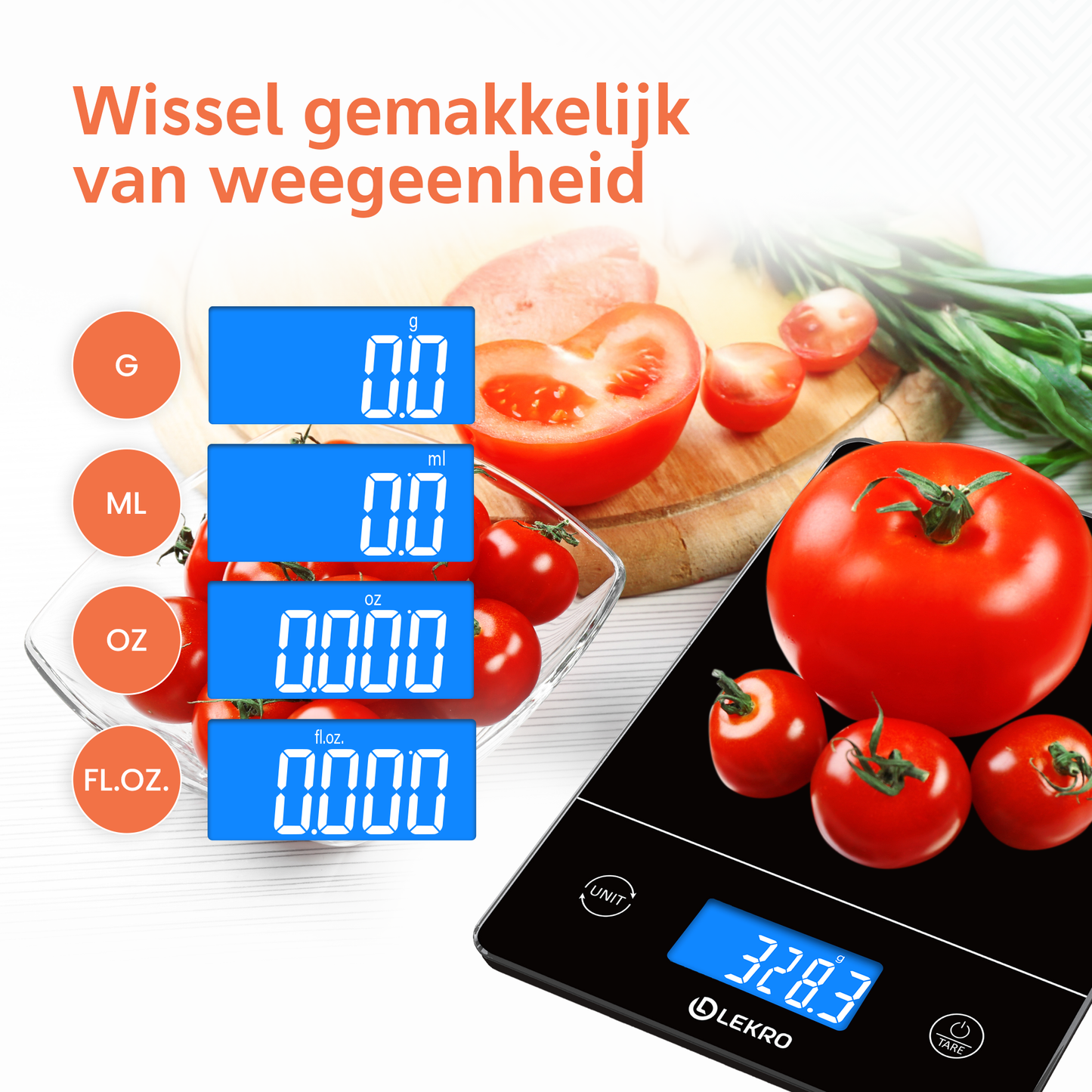 Wissel gemakkelijk van weegeenheid

G

g
0.0

ML

ml
0.0

OZ

oz
0.000

FL.OZ.

fl.oz.
0.000

UNIT

g
328.3

LEKRO

TARE