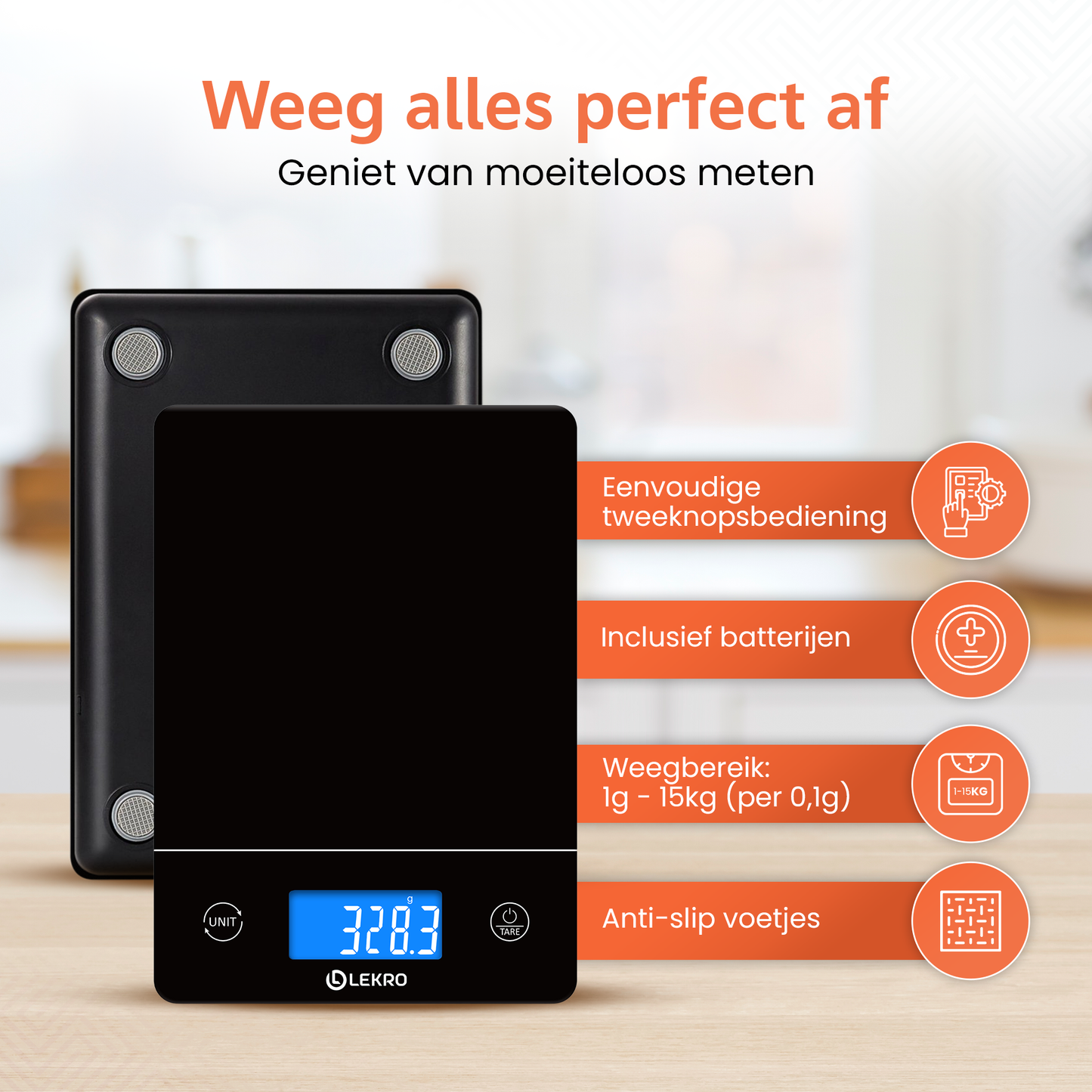 Weeg alles perfect af

Geniet van moeiteloos meten

Eenvoudige tweeknopsbediening

Inclusief batterijen

Weegbereik:
1g - 15kg (per 0,1g)

1-15KG

Anti-slip voetjes

UNIT

g
328.3

TARE

LEKRO