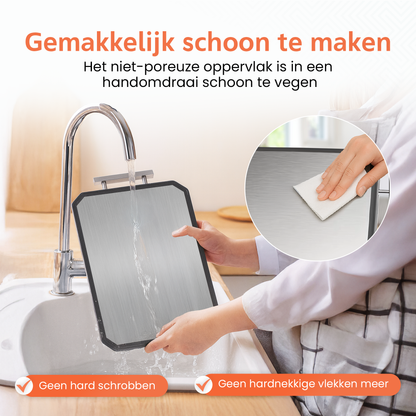 Gemakkelijk schoon te maken
Het niet-poreuze oppervlak is in een handomdraai schoon te vegen

Geen hard schrobben

Geen hardnekkige vlekken meer