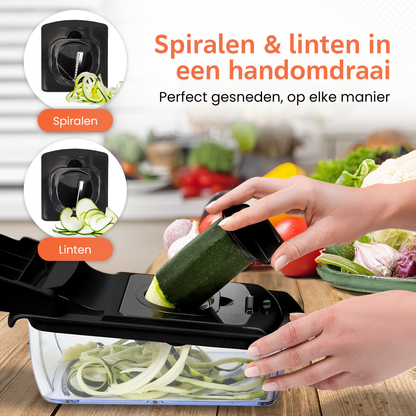 Spiralen & linten in een handomdraai

Perfect gesneden, op elke manier

Spiralen

Linten