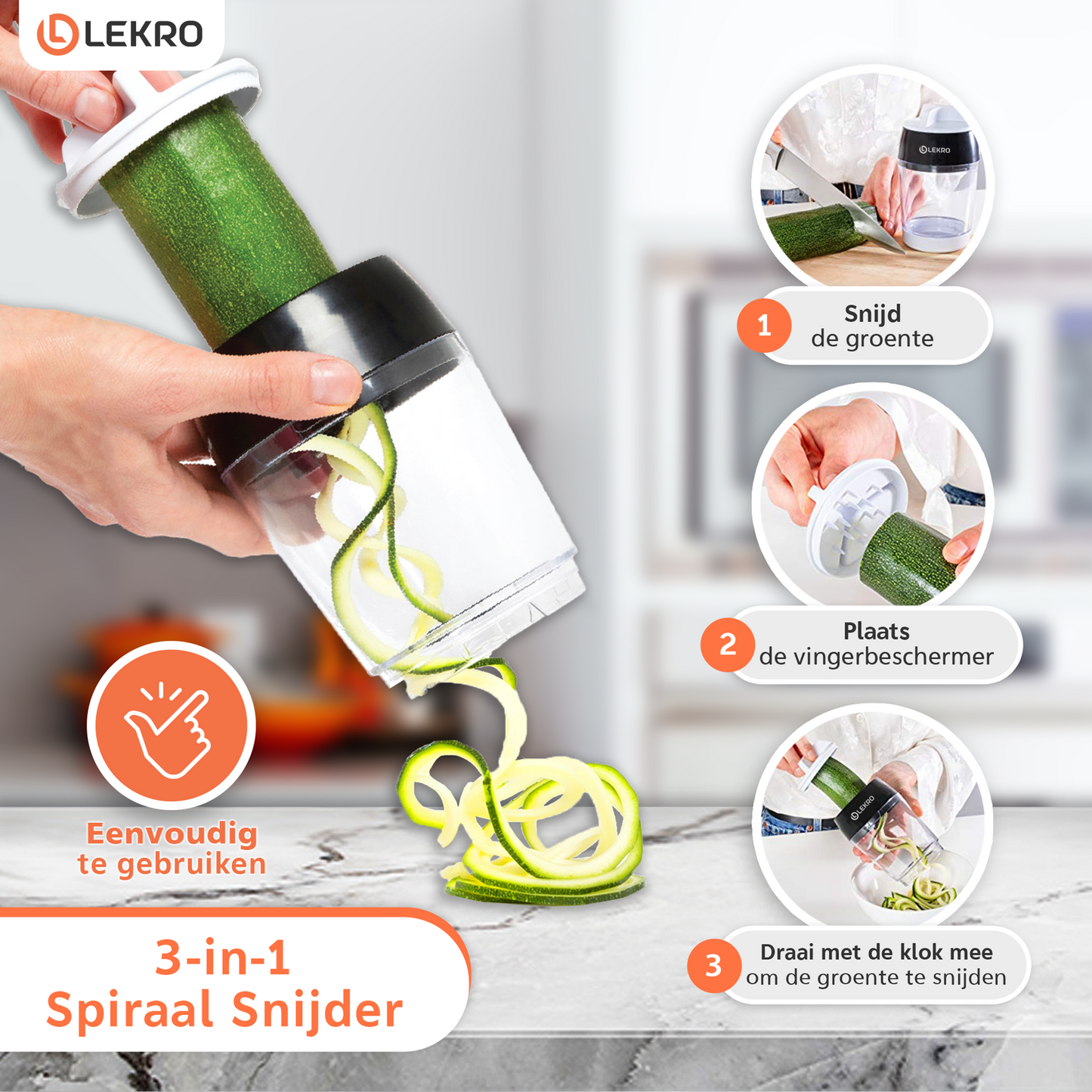 LEKRO

LEKRO

1 Snijd de groente

2 Plaats de vingerbeschermer

LEKRO

3 Draai met de klok mee om de groente te snijden

Eenvoudig te gebruiken

3-in-1 Spiraal Snijder